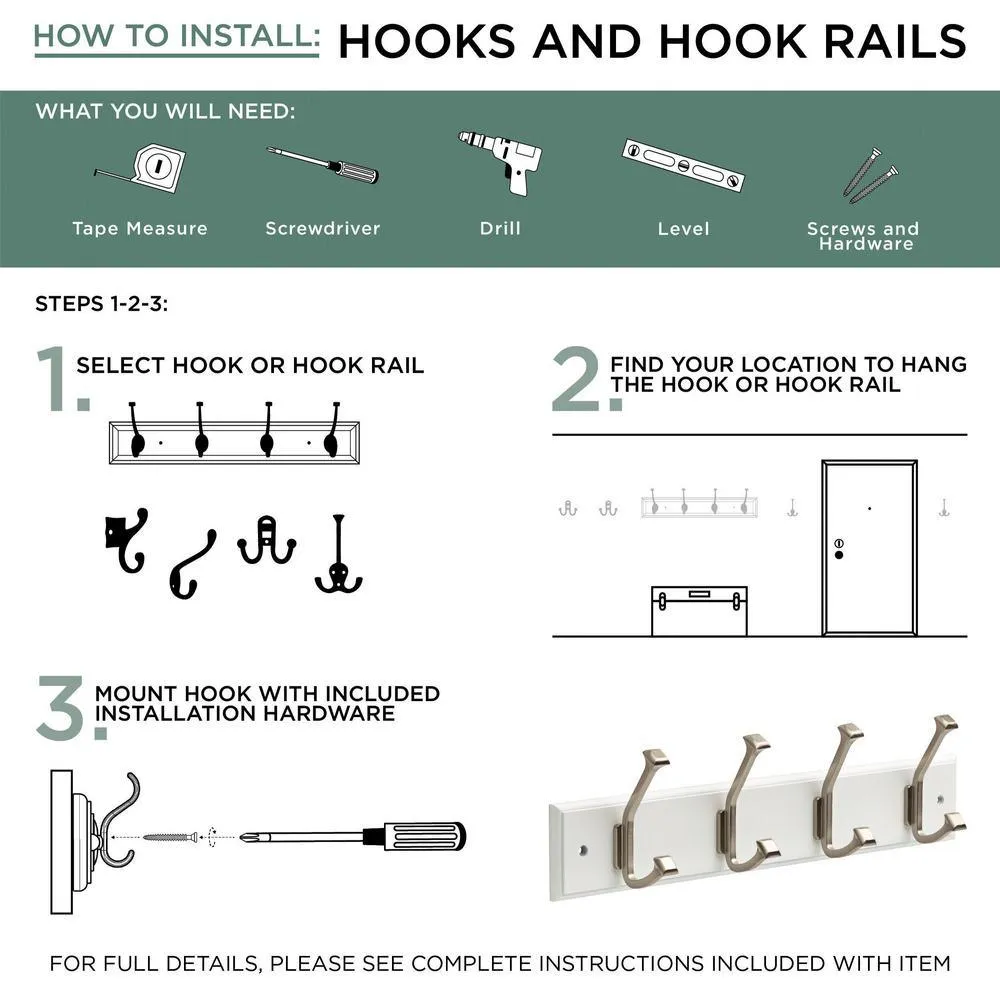 HOW TO INSTALL: HOOKS AND HOOK RAILS

WHAT YOU WILL NEED:

Tape Measure

Screwdriver

Drill

Level

Screws and Hardware

STEPS 1-2-3:

1. SELECT HOOK OR HOOK RAIL

2. FIND YOUR LOCATION TO HANG THE HOOK OR HOOK RAIL

3. MOUNT HOOK WITH INCLUDED INSTALLATION HARDWARE

FOR FULL DETAILS, PLEASE SEE COMPLETE INSTRUCTIONS INCLUDED WITH ITEM