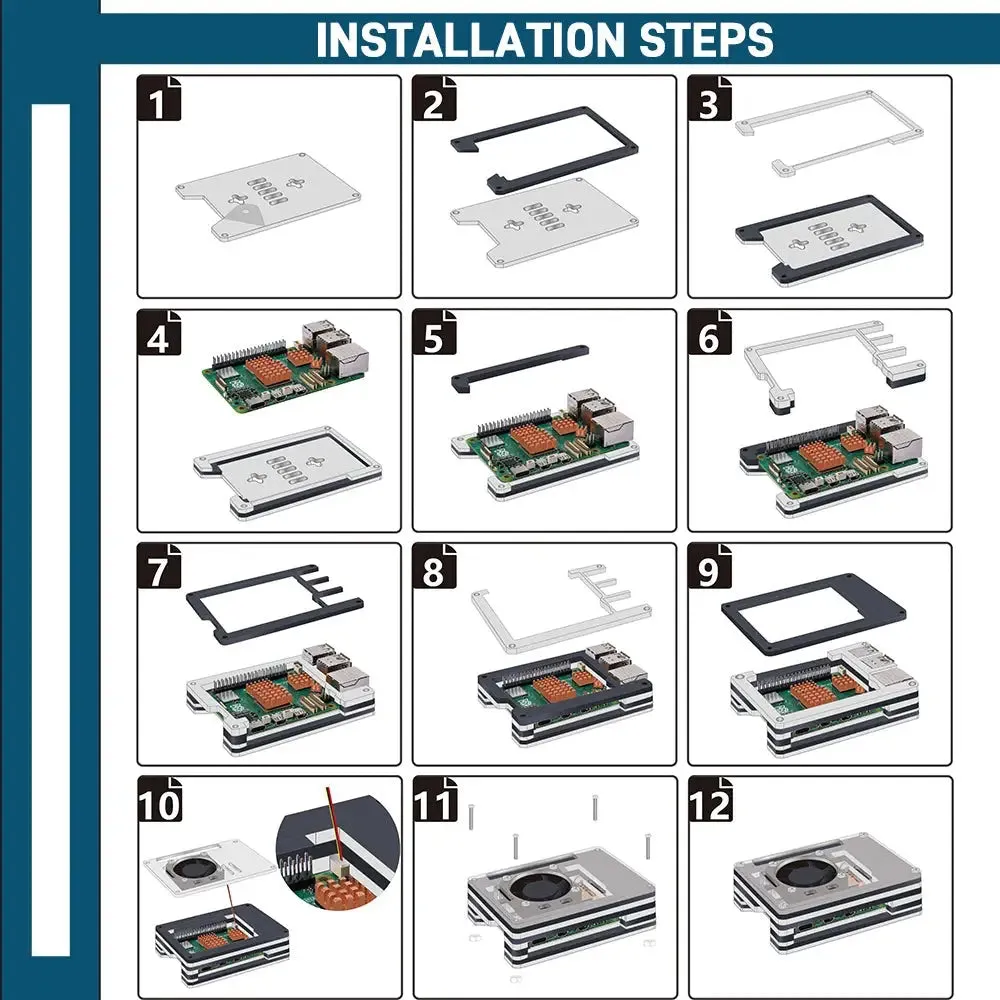 INSTALLATION STEPS

1

2

3

4

5

6

7

8

9

10

11

12