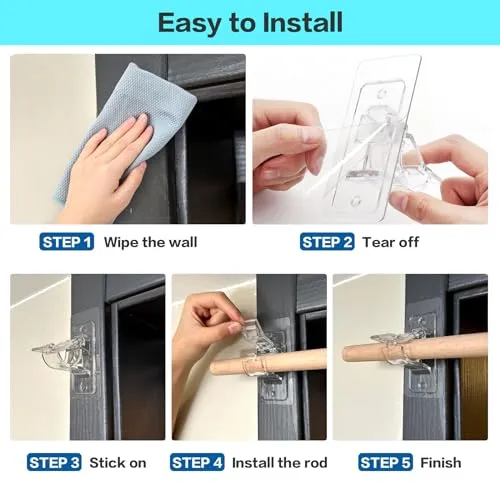 Easy to Install

STEP 1 Wipe the wall

STEP 2 Tear off

STEP 3 Stick on

STEP 4 Install the rod

STEP 5 Finish