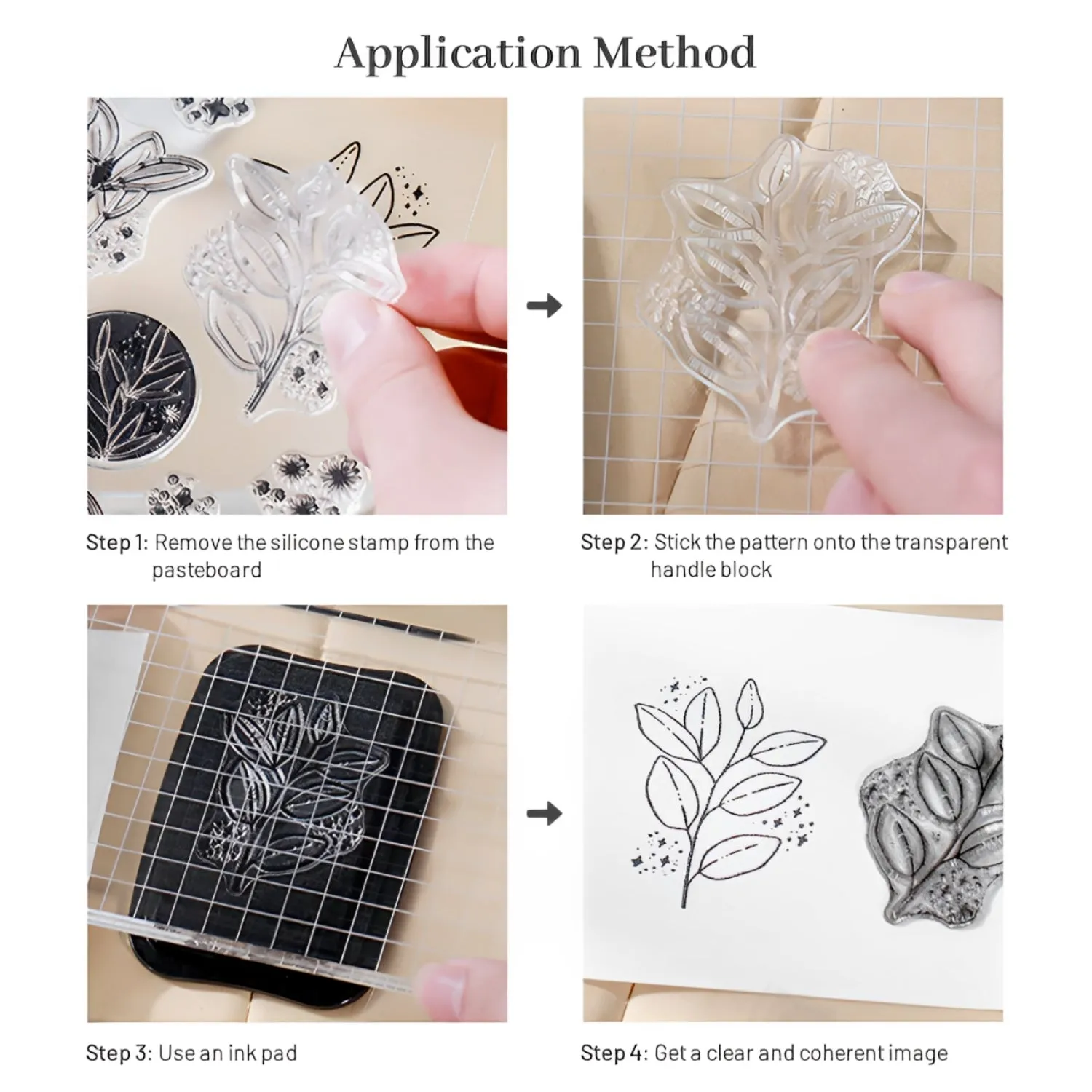 Application Method

Step 1: Remove the silicone stamp from the pasteboard

Step 2: Stick the pattern onto the transparent handle block

Step 3: Use an ink pad

Step 4: Get a clear and coherent image