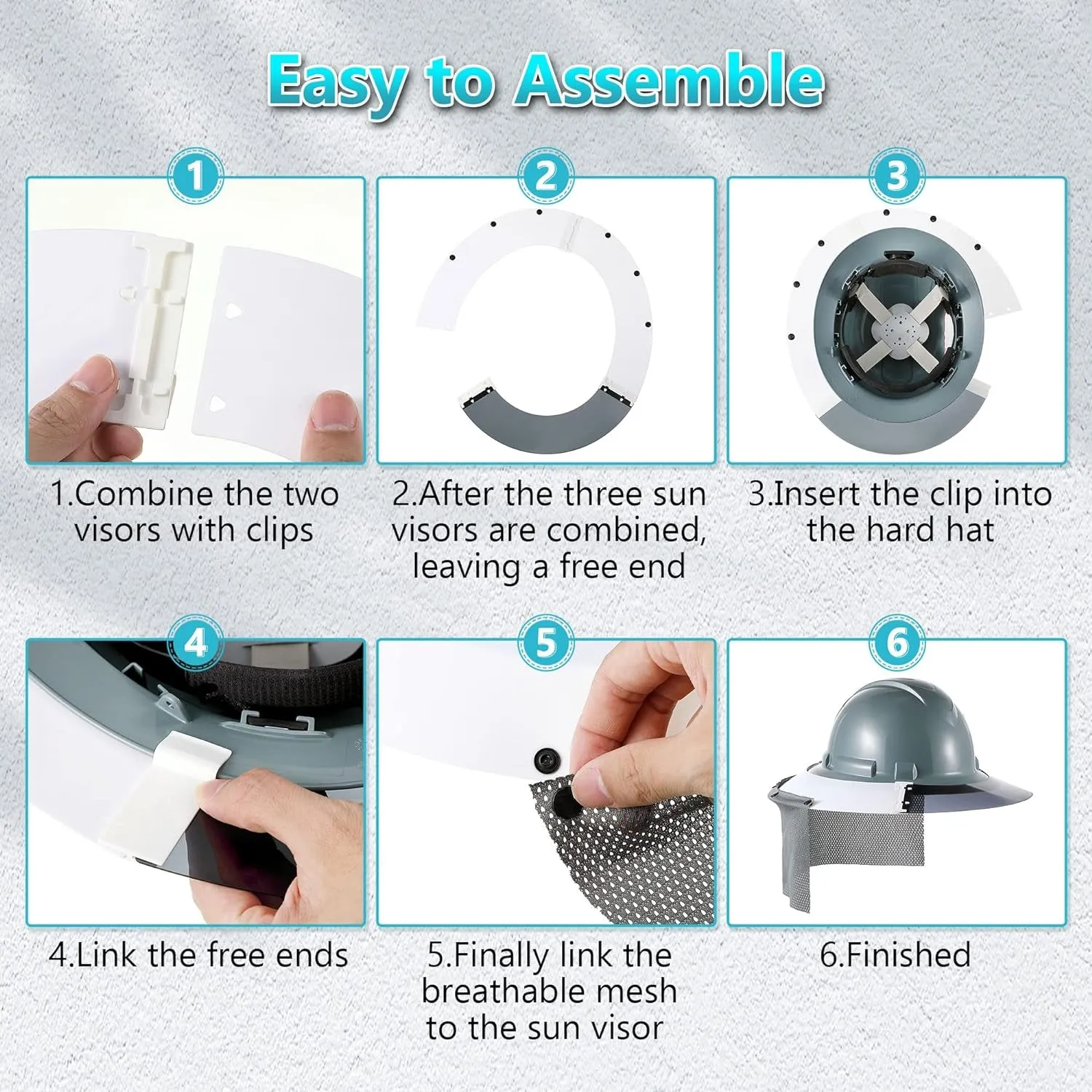 Easy to Assemble

1

1.Combine the two visors with clips

2

2.After the three sun visors are combined, leaving a free end

3

3.Insert the clip into the hard hat

4

4.Link the free ends

5

5.Finally link the breathable mesh to the sun visor

6

6.Finished